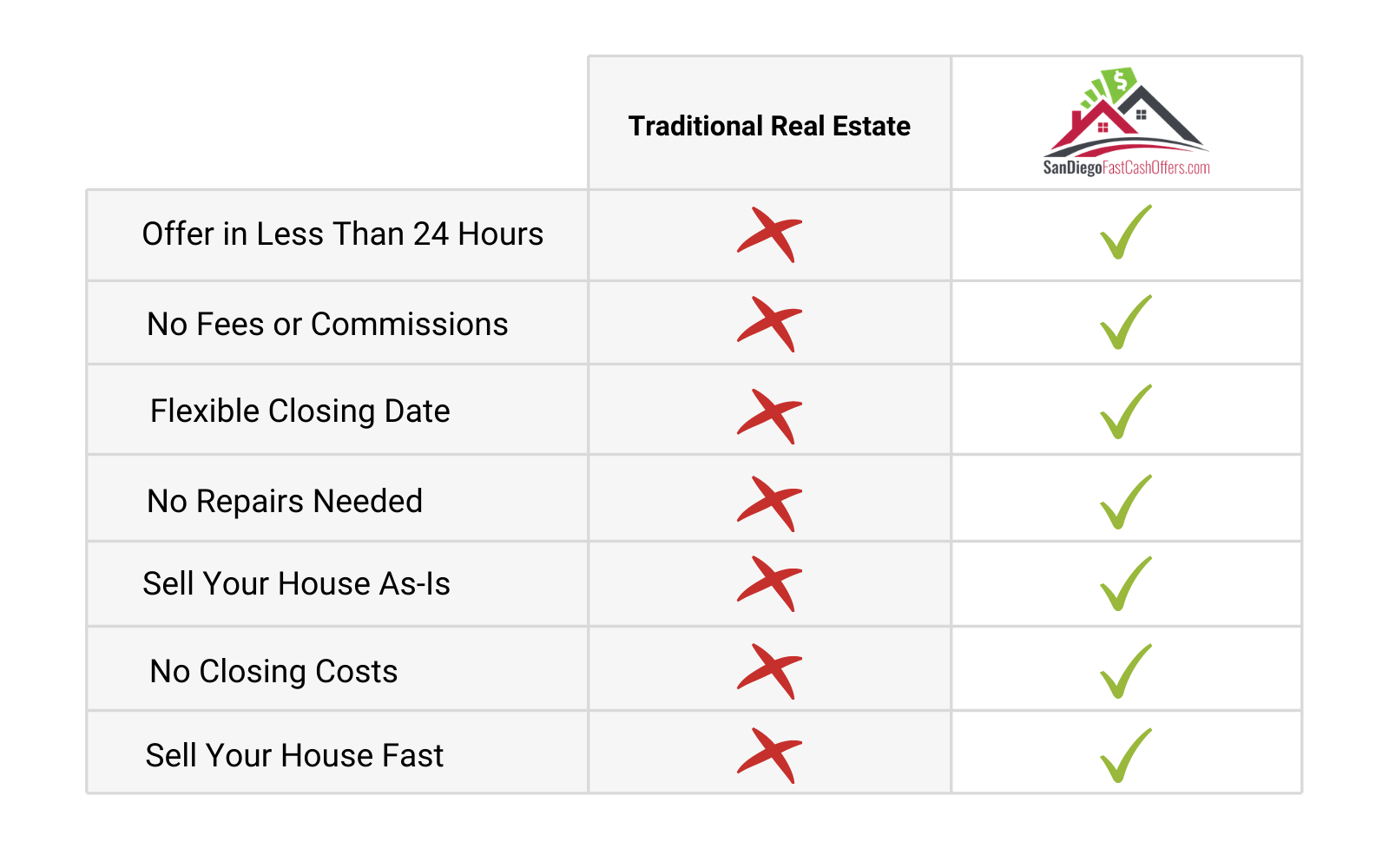 |  | Traditional Real Estate | $ SanDiegoFastCashOffers.com |
|---|---|---|
| Offer in Less Than 24 Hours | ✗ | ✓ |
| No Fees or Commissions | ✗ | ✓ |
| Flexible Closing Date | ✗ | ✓ |
| No Repairs Needed | ✗ | ✓ |
| Sell Your House As-Is | ✗ | ✓ |
| No Closing Costs | ✗ | ✓ |
| Sell Your House Fast | ✗ | ✓ |